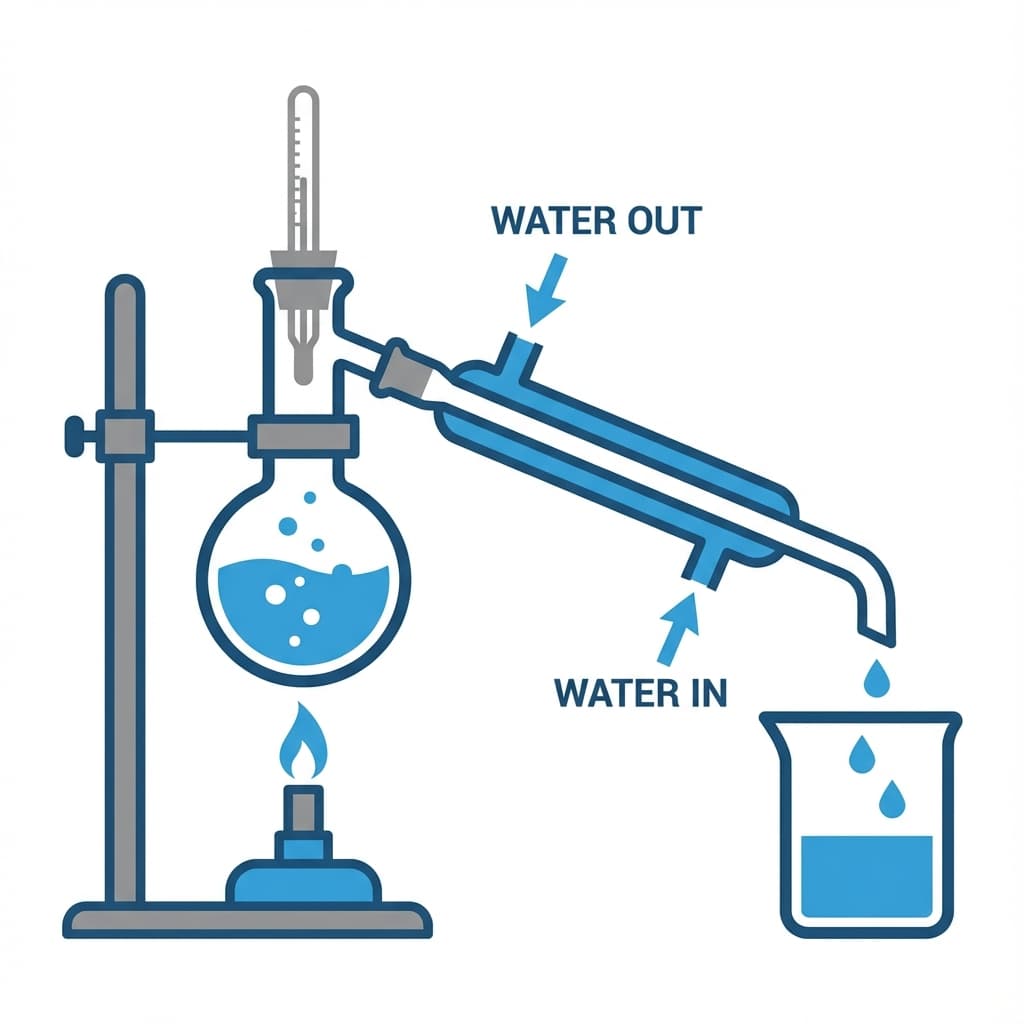 WATER OUT

WATER IN